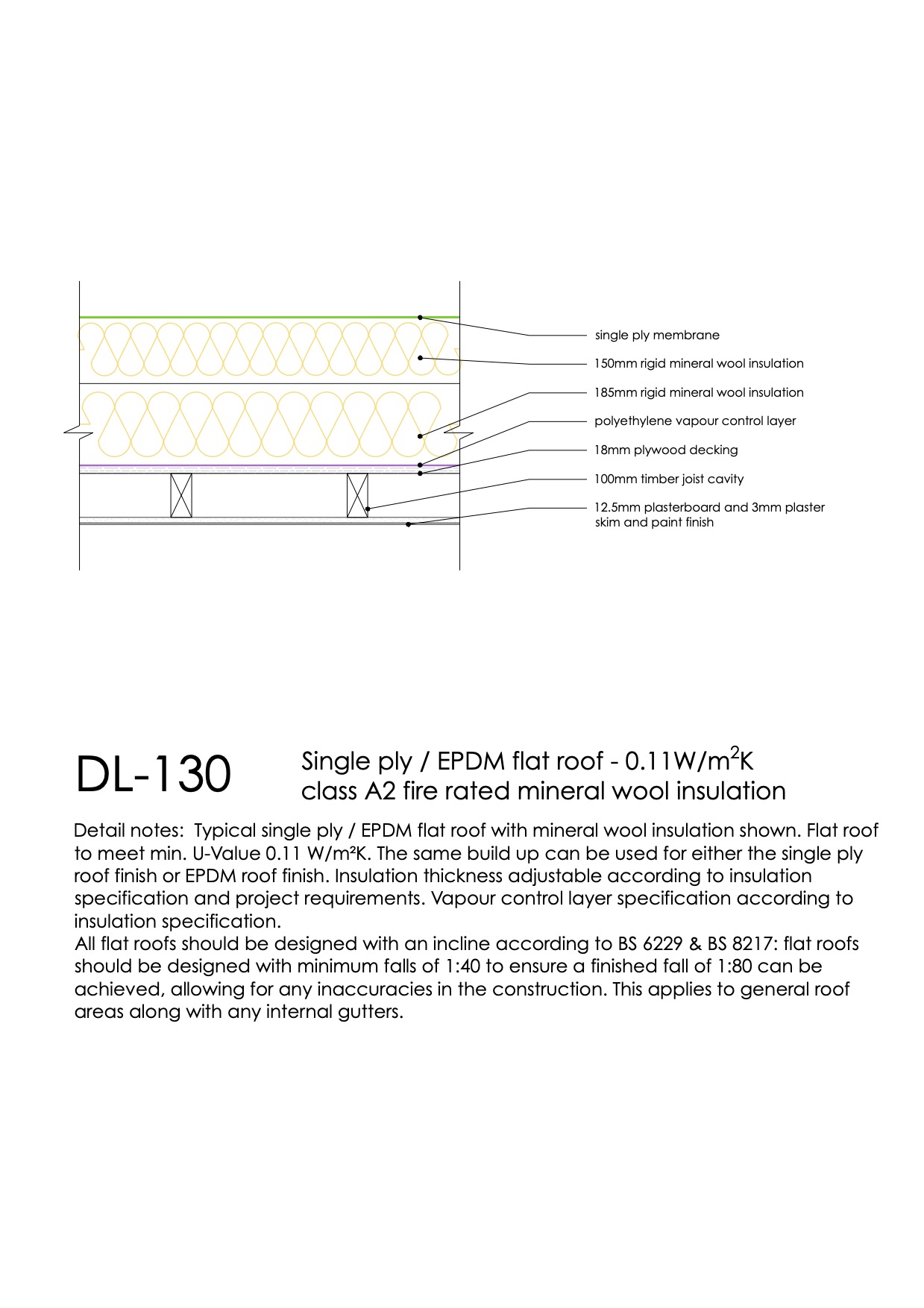 single ply membrane

150mm rigid mineral wool insulation

185mm rigid mineral wool insulation

polyethylene vapour control layer

18mm plywood decking

100mm timber joist cavity

12.5mm plasterboard and 3mm plaster skim and paint finish

DL-130

Single ply / EPDM flat roof - 0.11W/m$^2$K
class A2 fire rated mineral wool insulation

Detail notes: Typical single ply / EPDM flat roof with mineral wool insulation shown. Flat roof to meet min. U-Value 0.11 W/m²K. The same build up can be used for either the single ply roof finish or EPDM roof finish. Insulation thickness adjustable according to insulation specification and project requirements. Vapour control layer specification according to insulation specification.
All flat roofs should be designed with an incline according to BS 6229 & BS 8217: flat roofs should be designed with minimum falls of 1:40 to ensure a finished fall of 1:80 can be achieved, allowing for any inaccuracies in the construction. This applies to general roof areas along with any internal gutters.